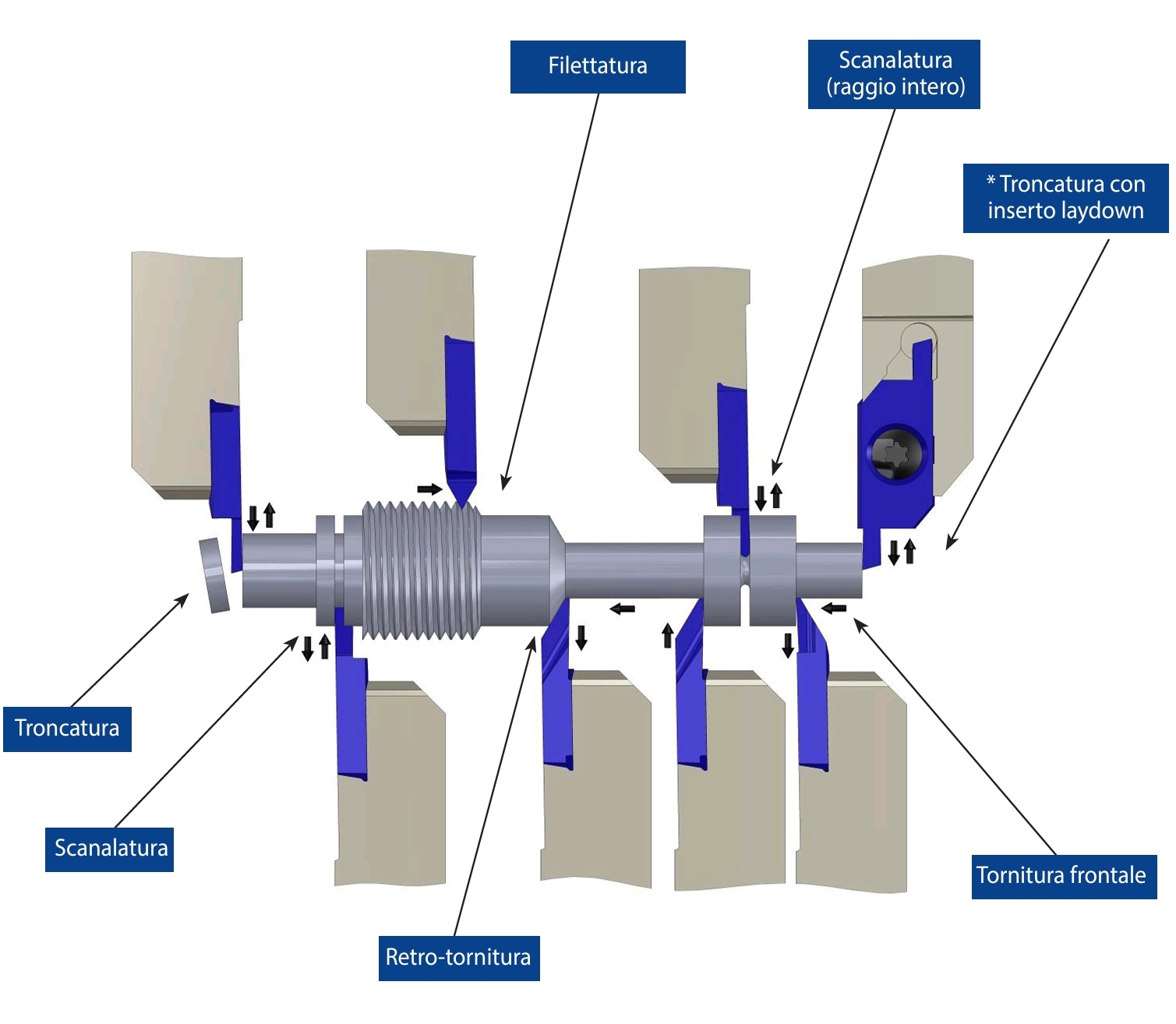 Filettatura

Scanalatura (raggio intero)

* Troncatura con inserto laydown

Troncatura

Scanalatura

Retro-tornitura

Tornitura frontale