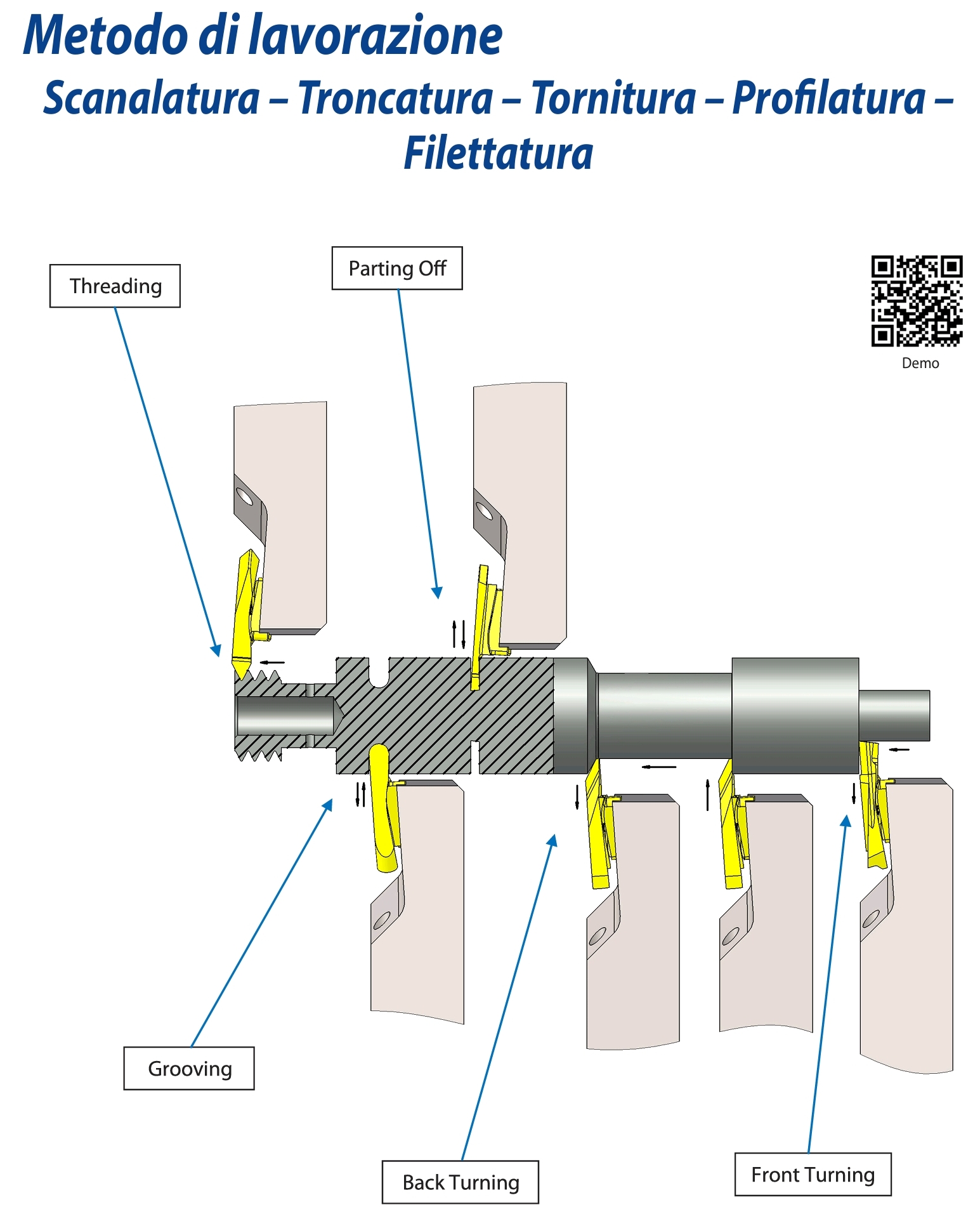 Metodo di lavorazione
Scanalatura – Troncatura – Tornitura – Profilatura – Filettatura

Threading

Parting Off

Demo

Grooving

Back Turning

Front Turning